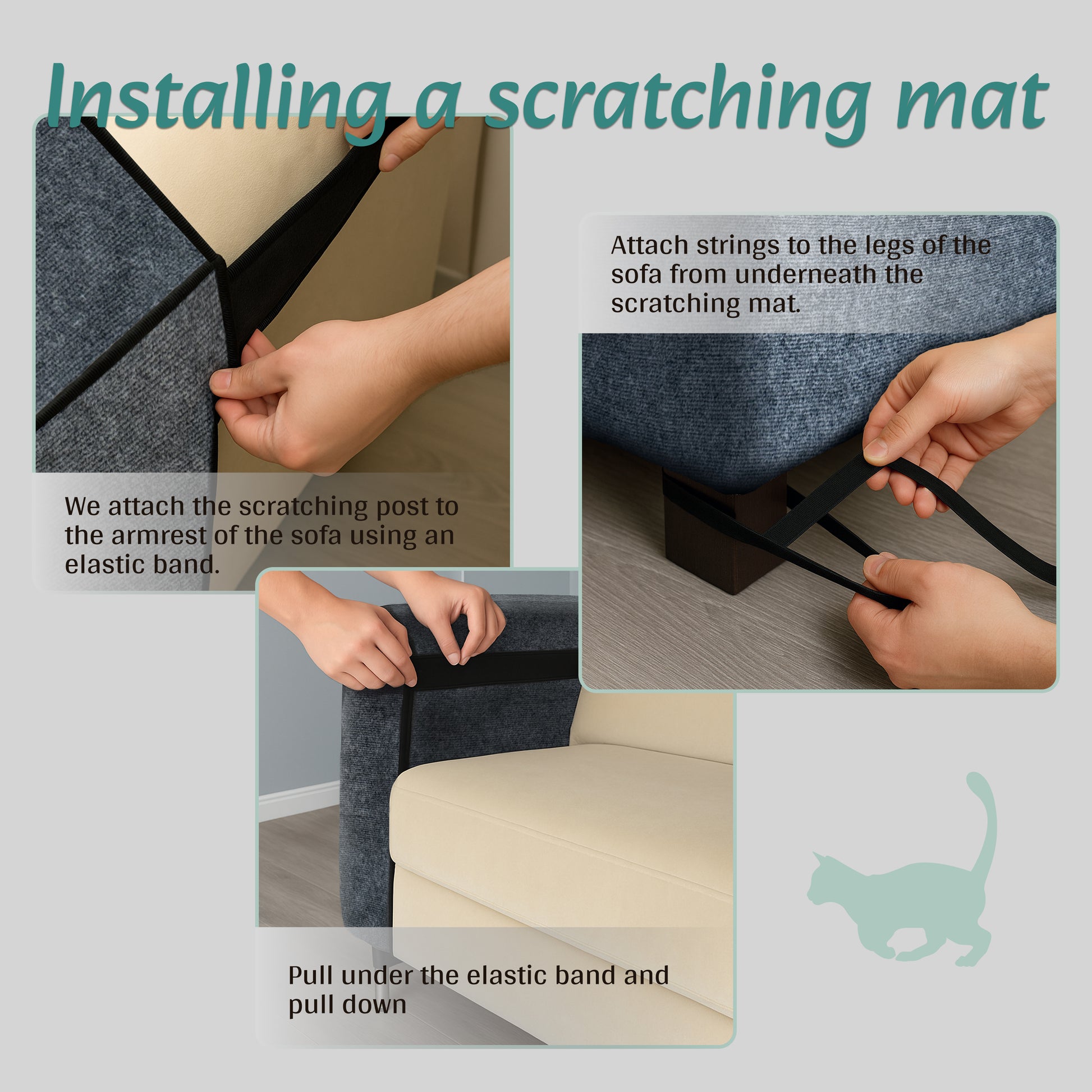 Installing a scratching mat

We attach the scratching post to the armrest of the sofa using an elastic band.

Attach strings to the legs of the sofa from underneath the scratching mat.

Pull under the elastic band and pull down