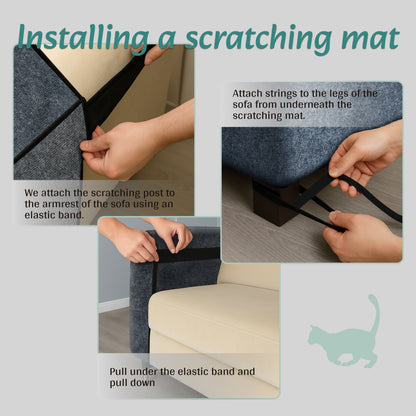 Installing a scratching mat

We attach the scratching post to the armrest of the sofa using an elastic band.

Attach strings to the legs of the sofa from underneath the scratching mat.

Pull under the elastic band and pull down